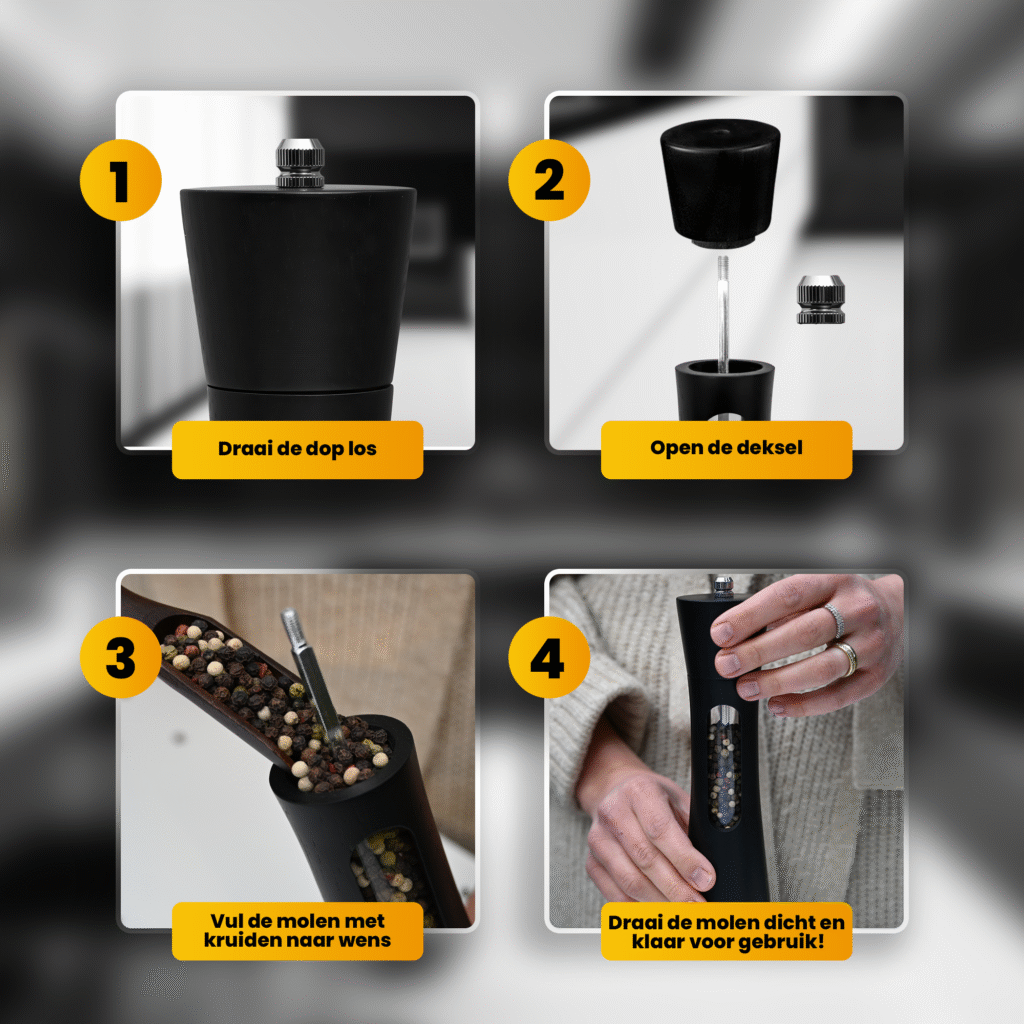 1

Draai de dop los

2

Open de deksel

3

Vul de molen met kruiden naar wens

4

Draai de molen dicht en klaar voor gebruik!